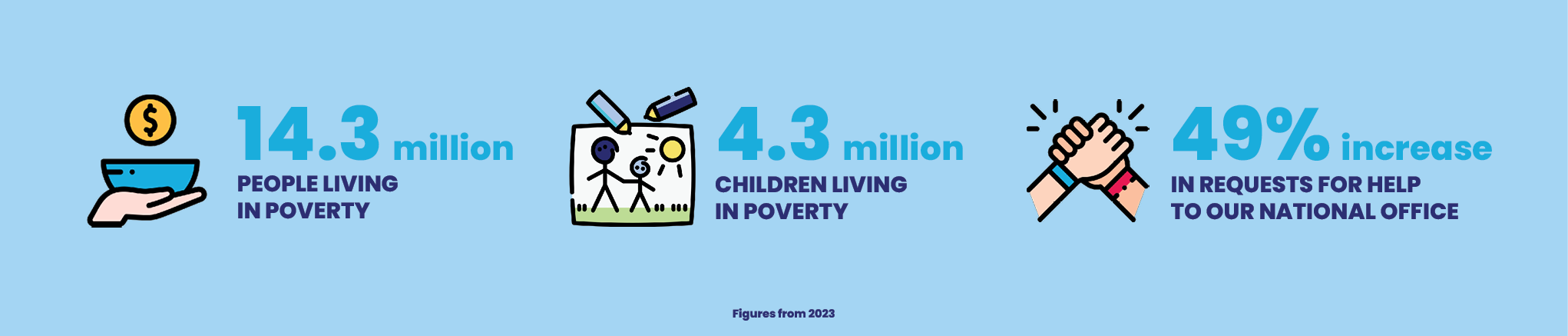 $ 14.3 million
PEOPLE LIVING IN POVERTY

4.3 million
CHILDREN LIVING IN POVERTY

49% increase
IN REQUESTS FOR HELP TO OUR NATIONAL OFFICE

Figures from 2023